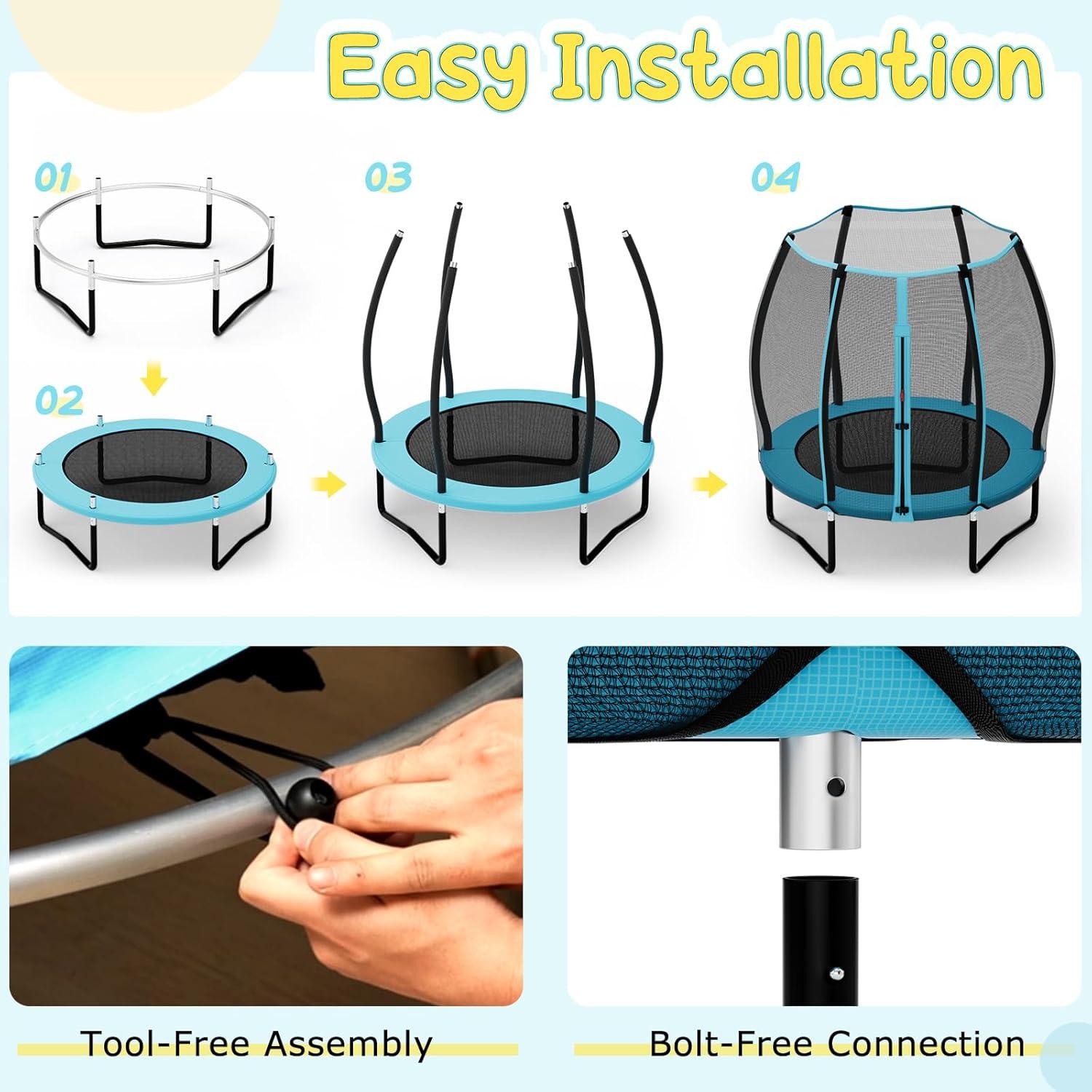 Easy Installation

01

02

03

04

Tool-Free Assembly

Bolt-Free Connection