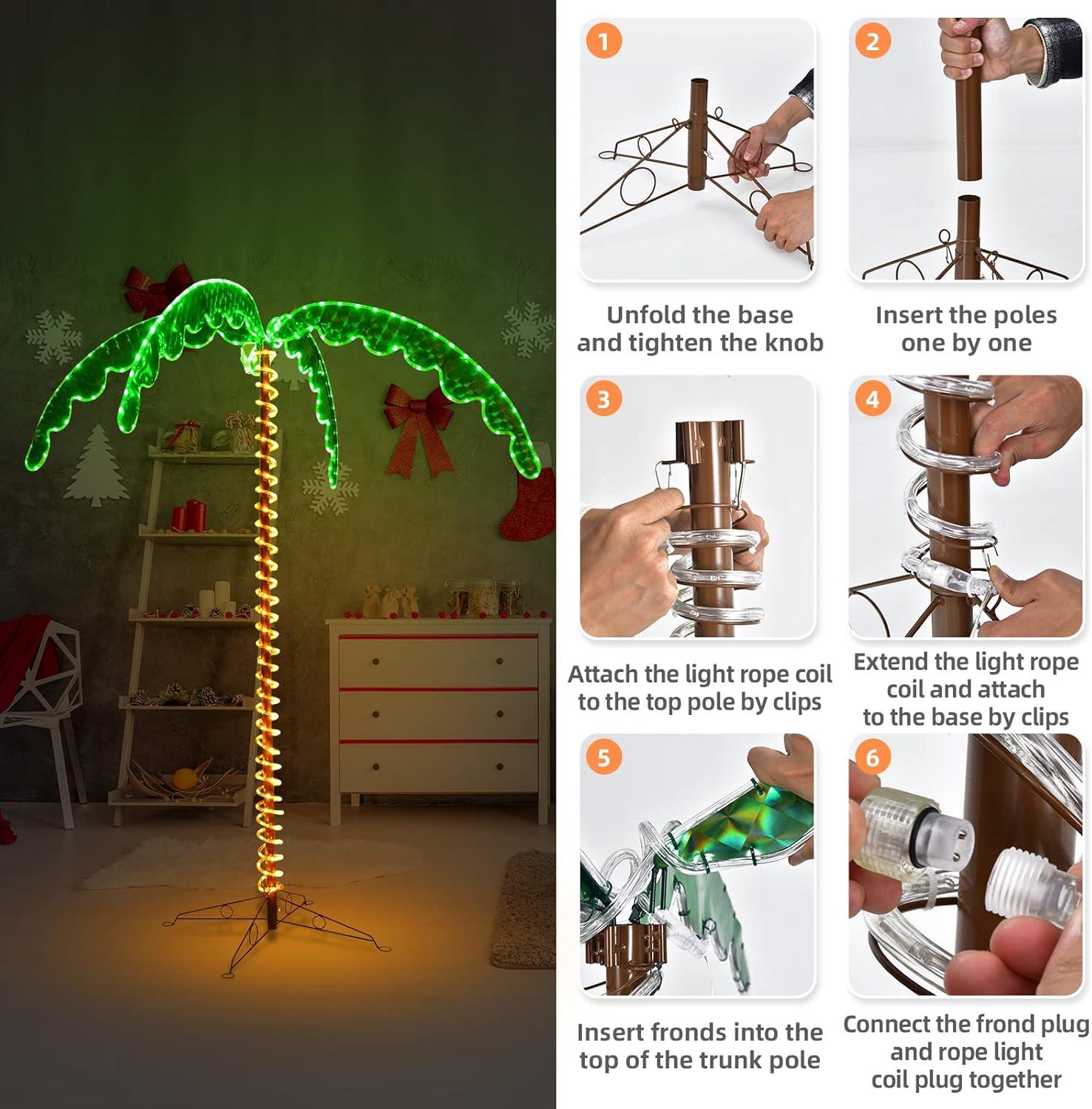 1

Unfold the base and tighten the knob

2

Insert the poles one by one

3

Attach the light rope coil to the top pole by clips

4

Extend the light rope coil and attach to the base by clips

5

Insert fronds into the top of the trunk pole

6

Connect the frond plug and rope light coil plug together