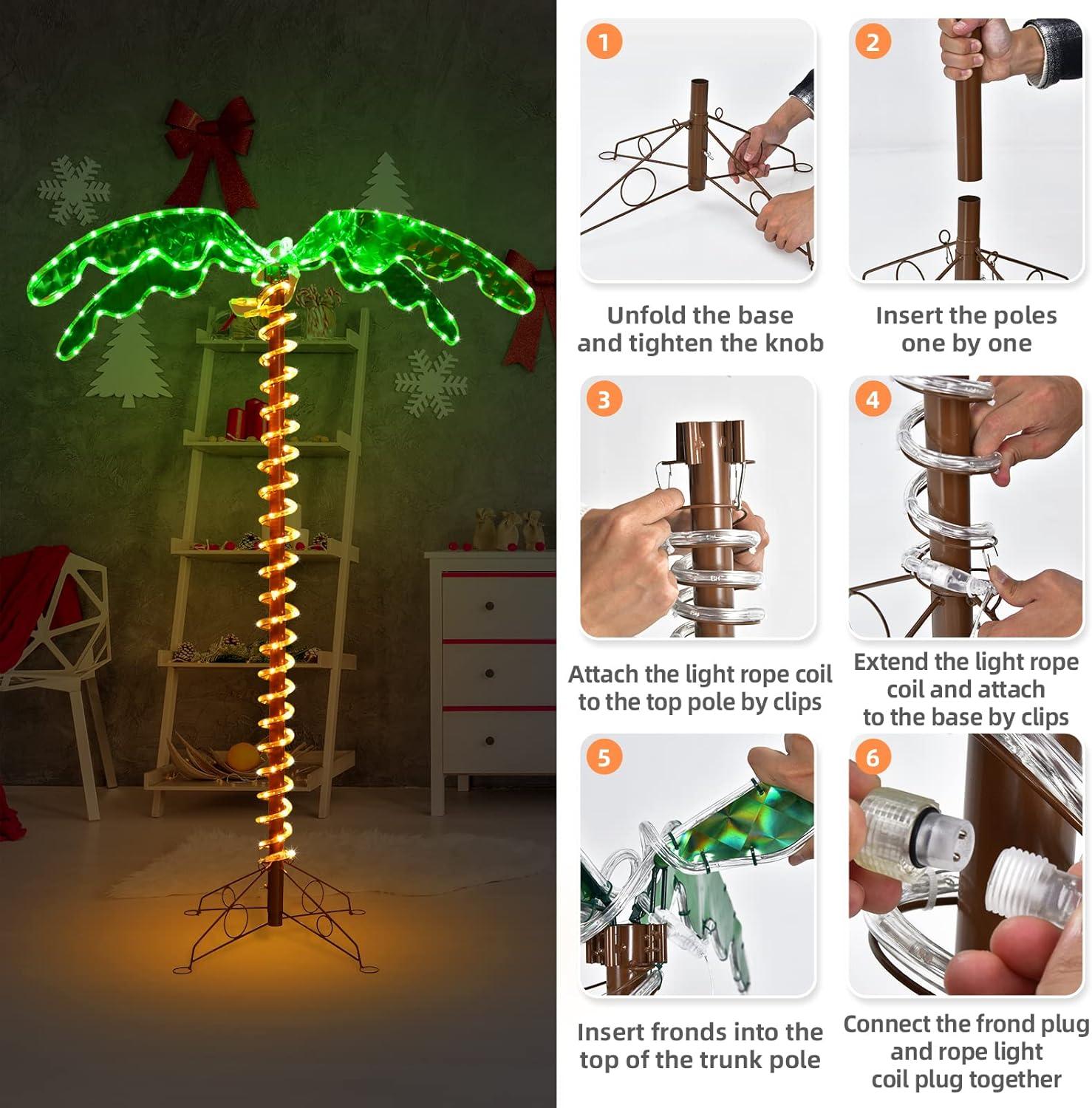 1
Unfold the base and tighten the knob

2
Insert the poles one by one

3
Attach the light rope coil to the top pole by clips

4
Extend the light rope coil and attach to the base by clips

5
Insert fronds into the top of the trunk pole

6
Connect the frond plug and rope light coil plug together