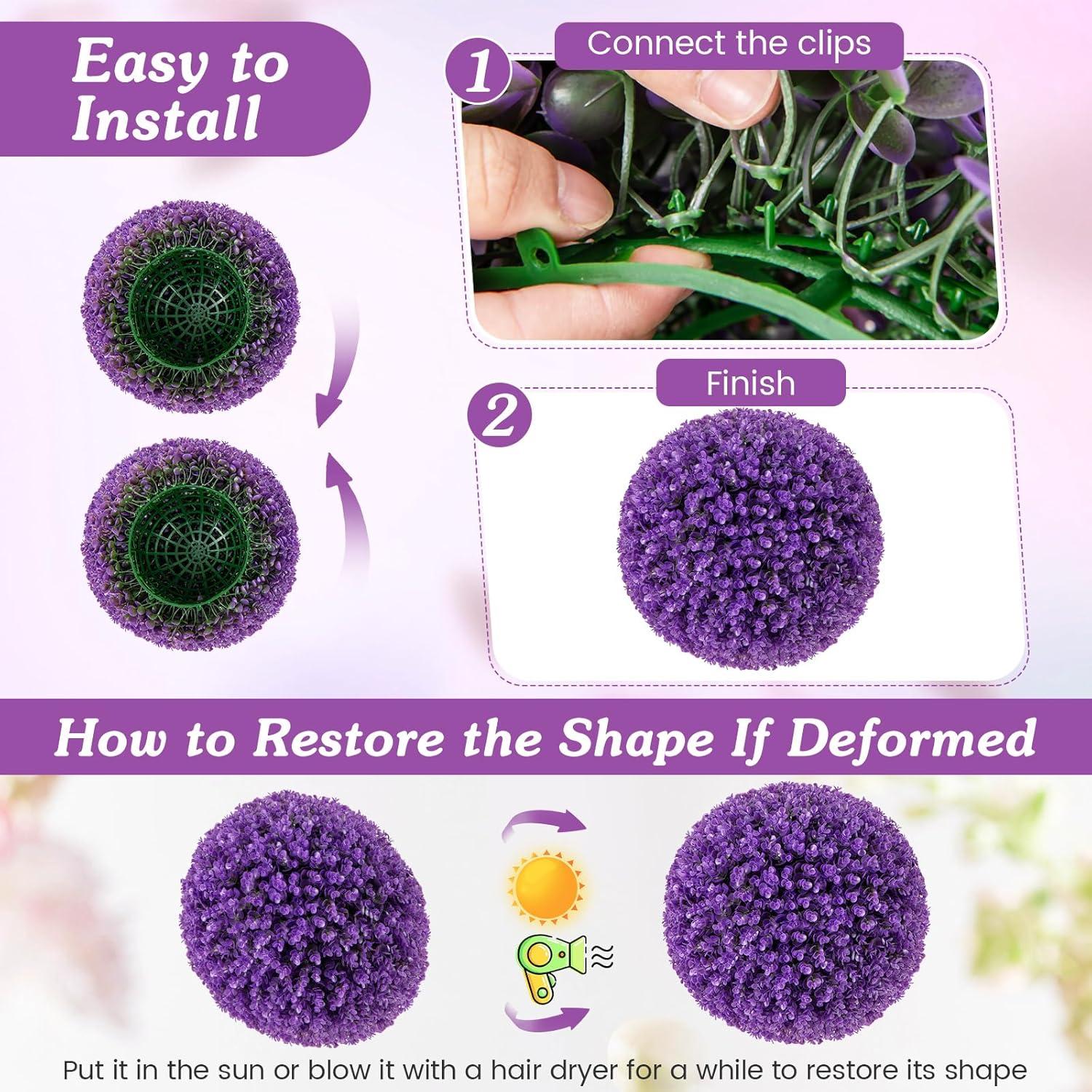 Easy to Install

1
Connect the clips

2
Finish

How to Restore the Shape If Deformed

Put it in the sun or blow it with a hair dryer for a while to restore its shape