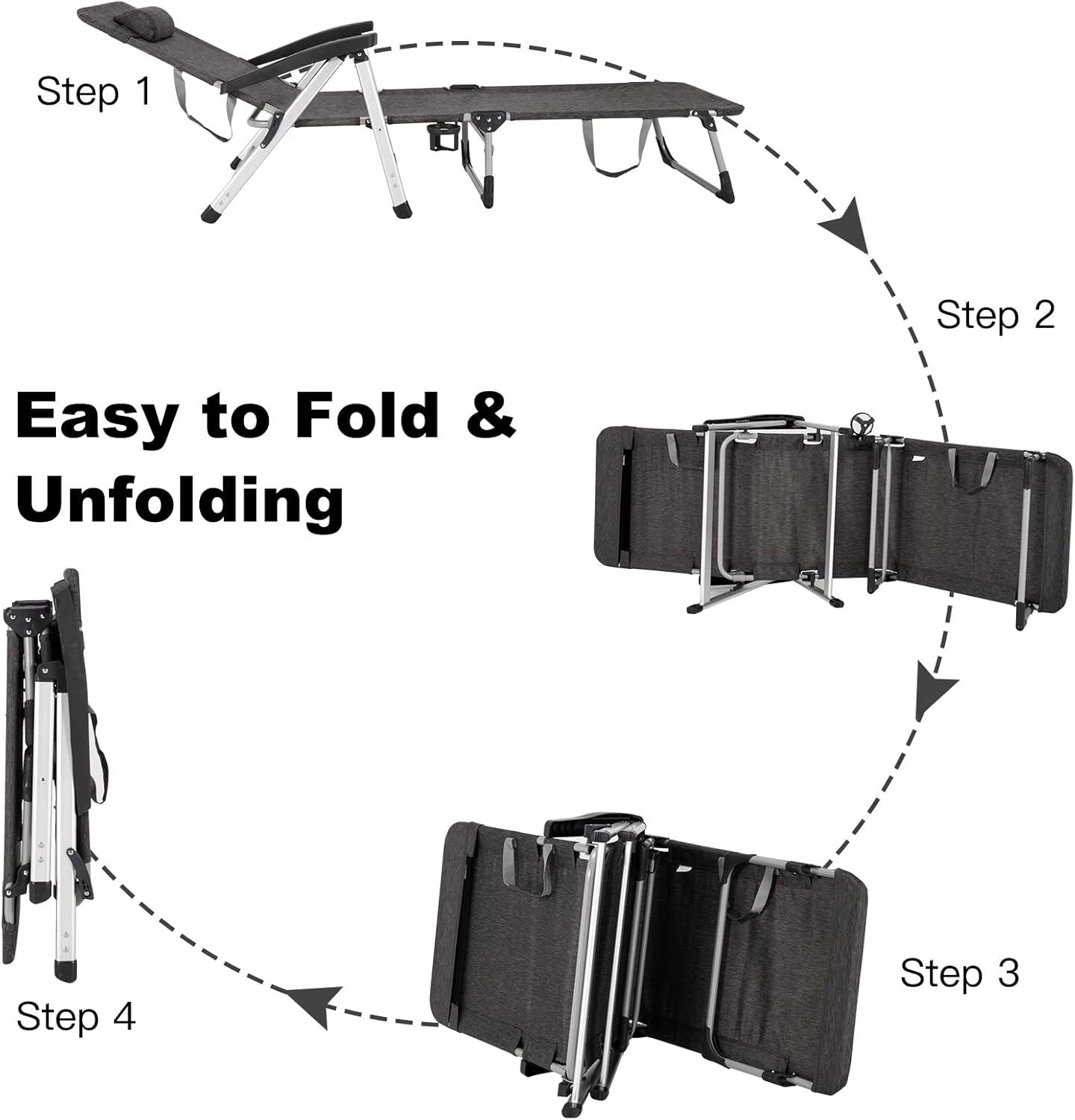 Step 1

Step 2

Easy to Fold & Unfolding

Step 3

Step 4