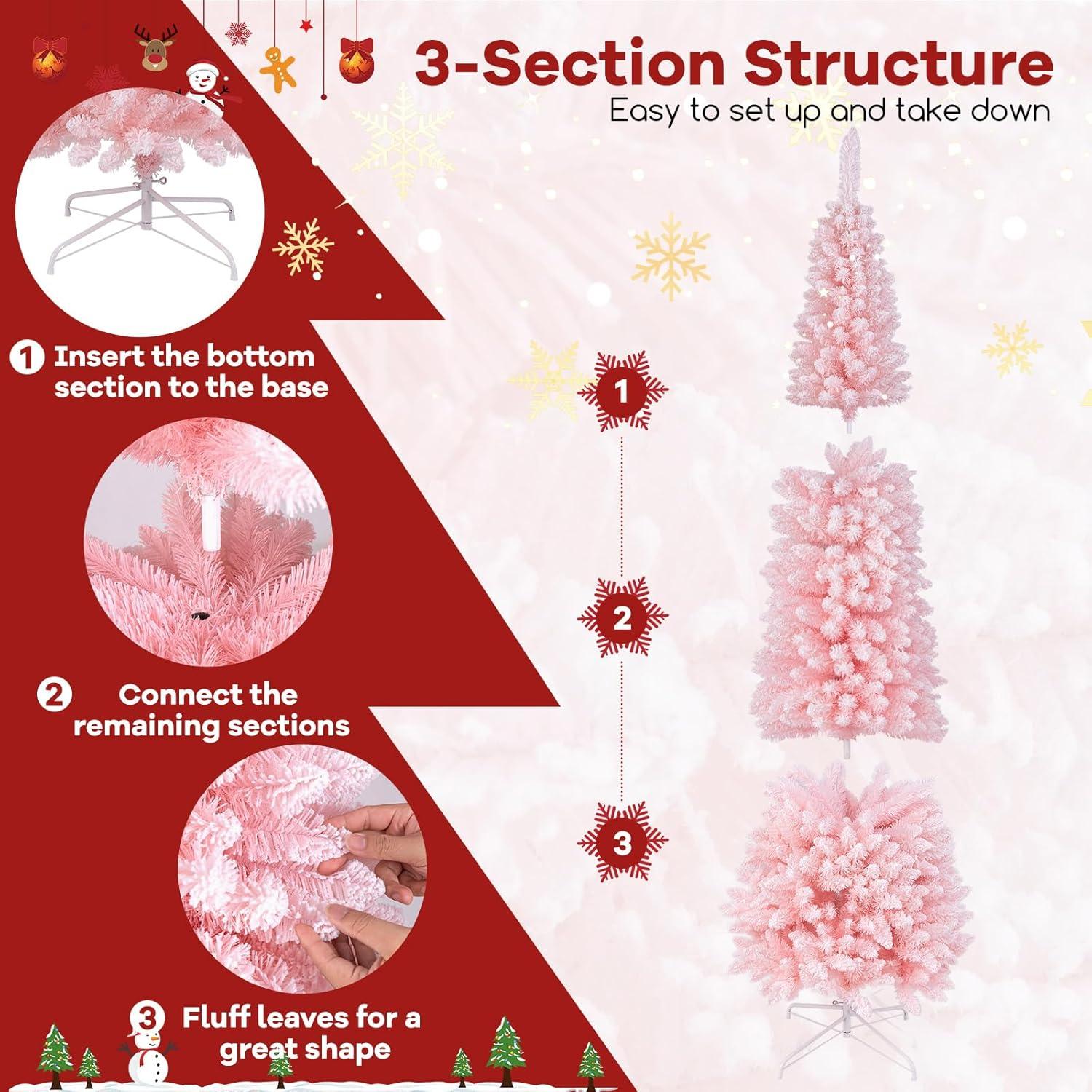 3-Section Structure
Easy to set up and take down

1 Insert the bottom section to the base

2 Connect the remaining sections

3 Fluff leaves for a great shape

1

2

3