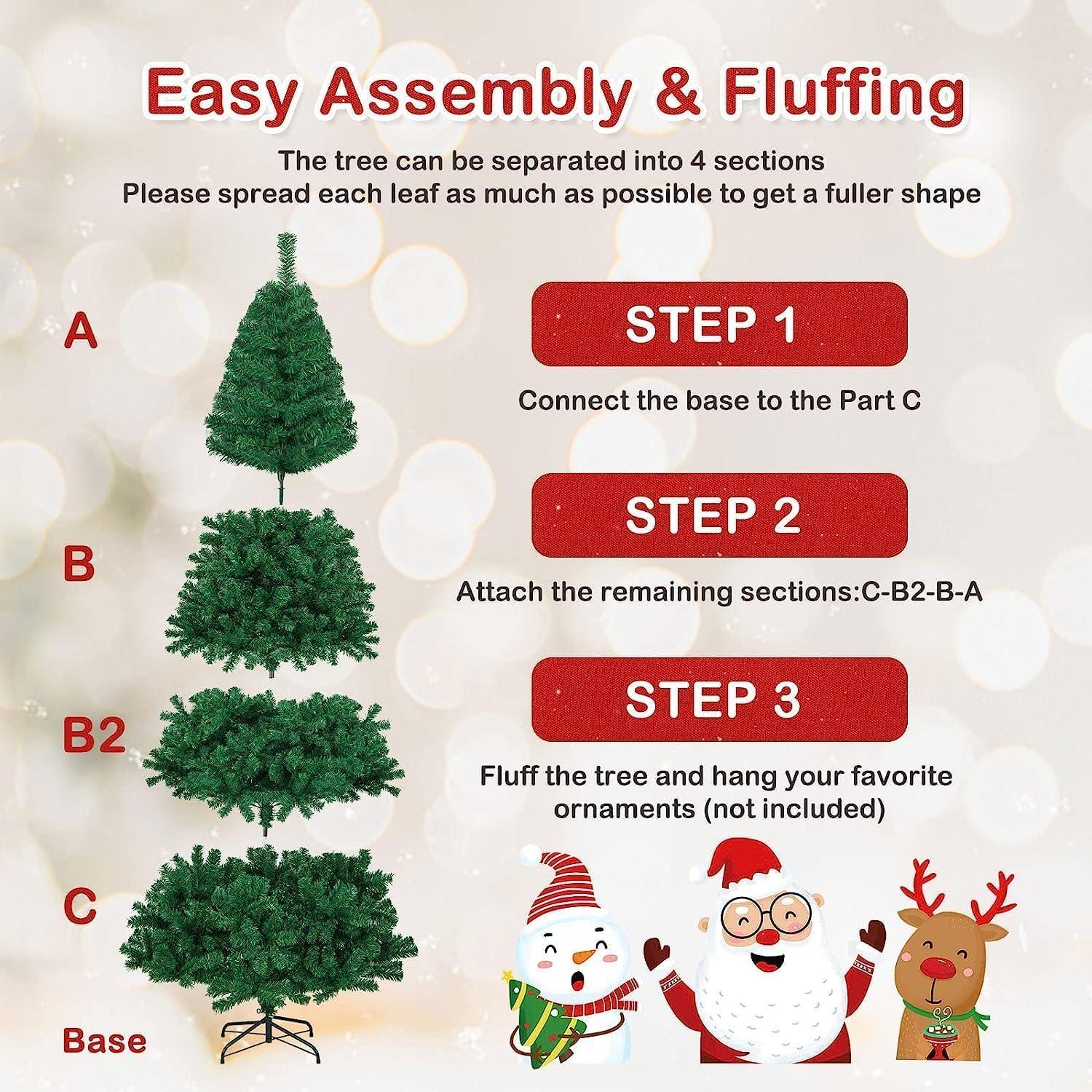 Easy Assembly & Fluffing

The tree can be separated into 4 sections
Please spread each leaf as much as possible to get a fuller shape

A

B

B2

C

Base

STEP 1

Connect the base to the Part C

STEP 2

Attach the remaining sections:C-B2-B-A

STEP 3

Fluff the tree and hang your favorite ornaments (not included)