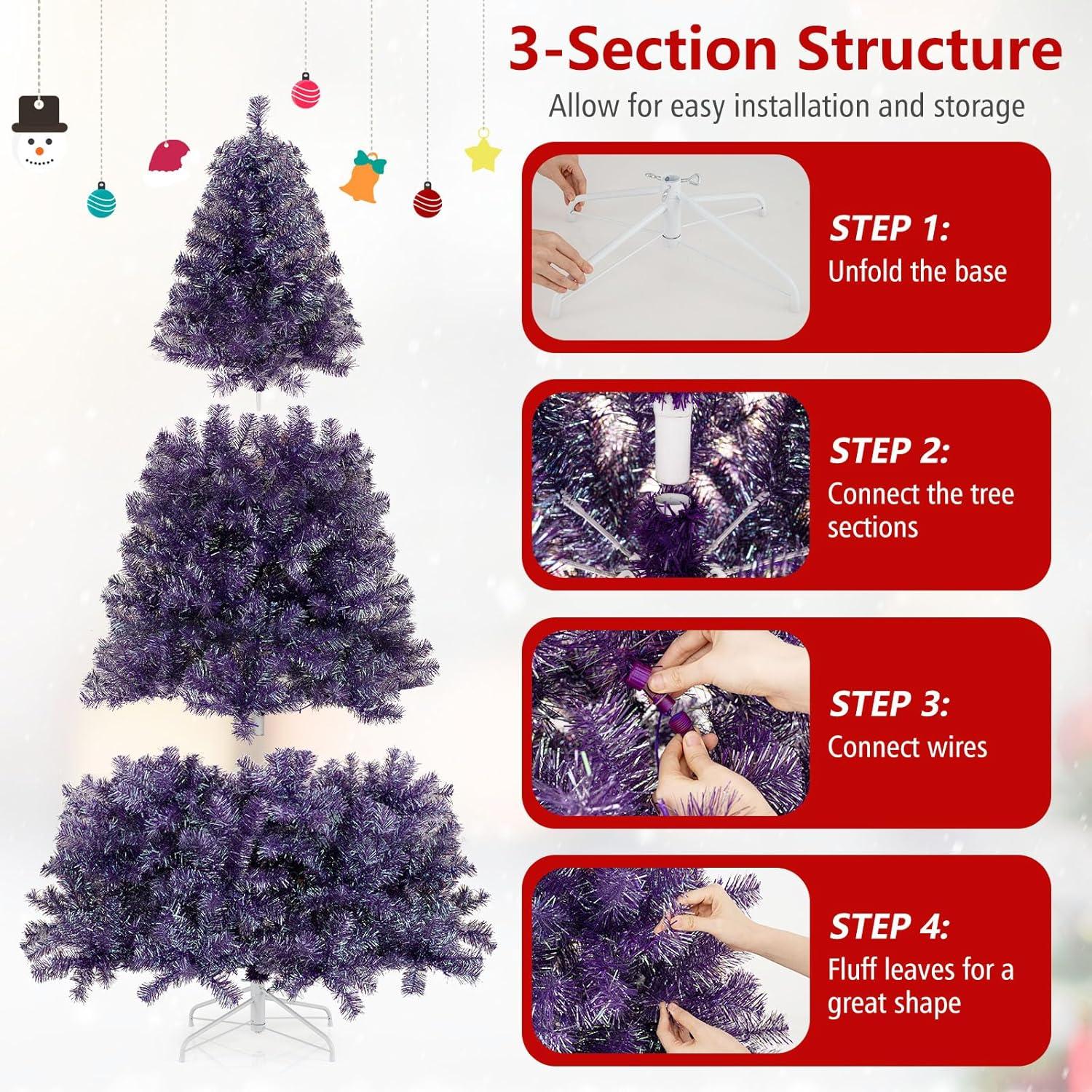 3-Section Structure

Allow for easy installation and storage

STEP 1:
Unfold the base

STEP 2:
Connect the tree sections

STEP 3:
Connect wires

STEP 4:
Fluff leaves for a great shape