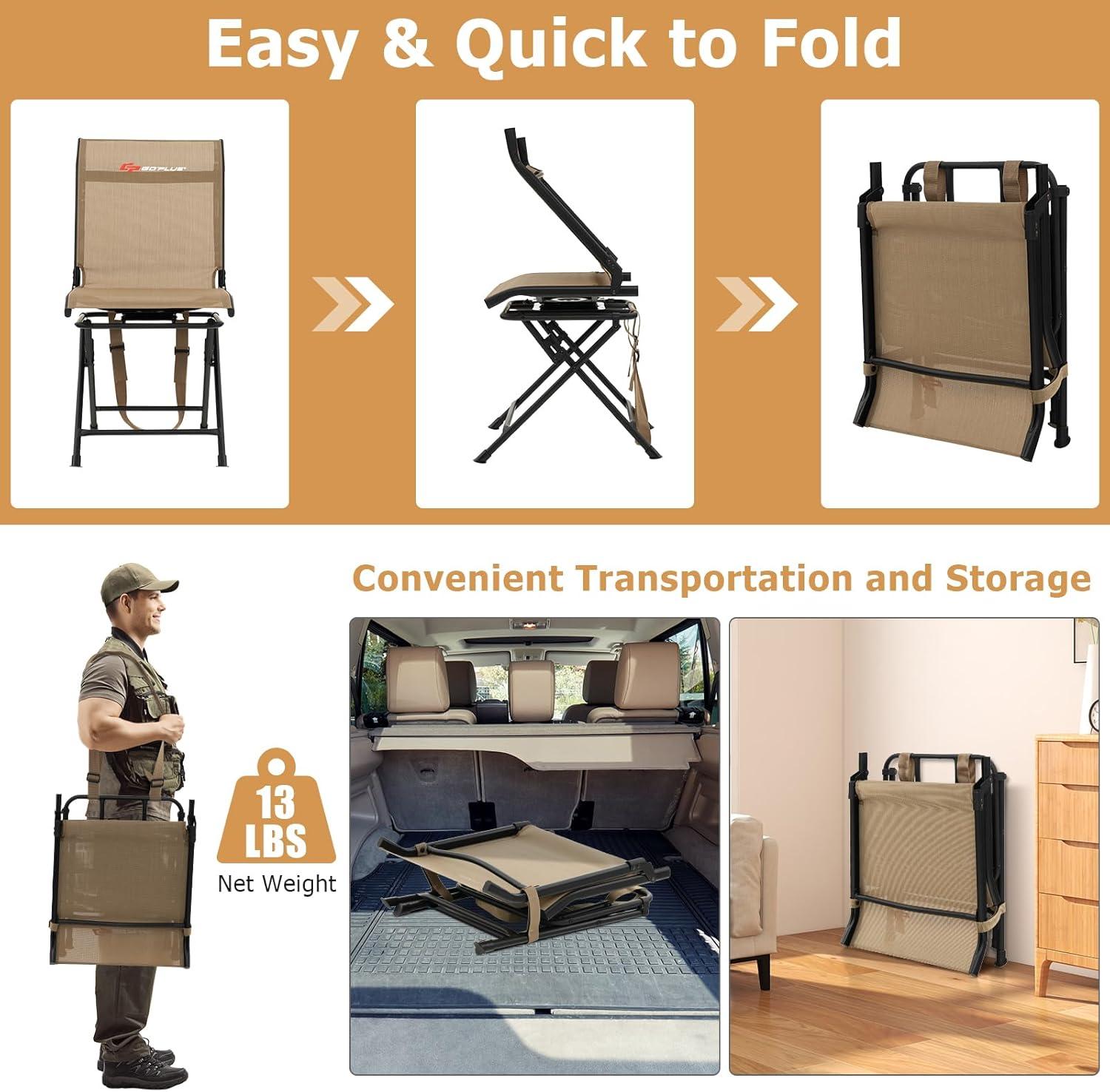 Easy & Quick to Fold

GOPLUS

Convenient Transportation and Storage

13 LBS

Net Weight