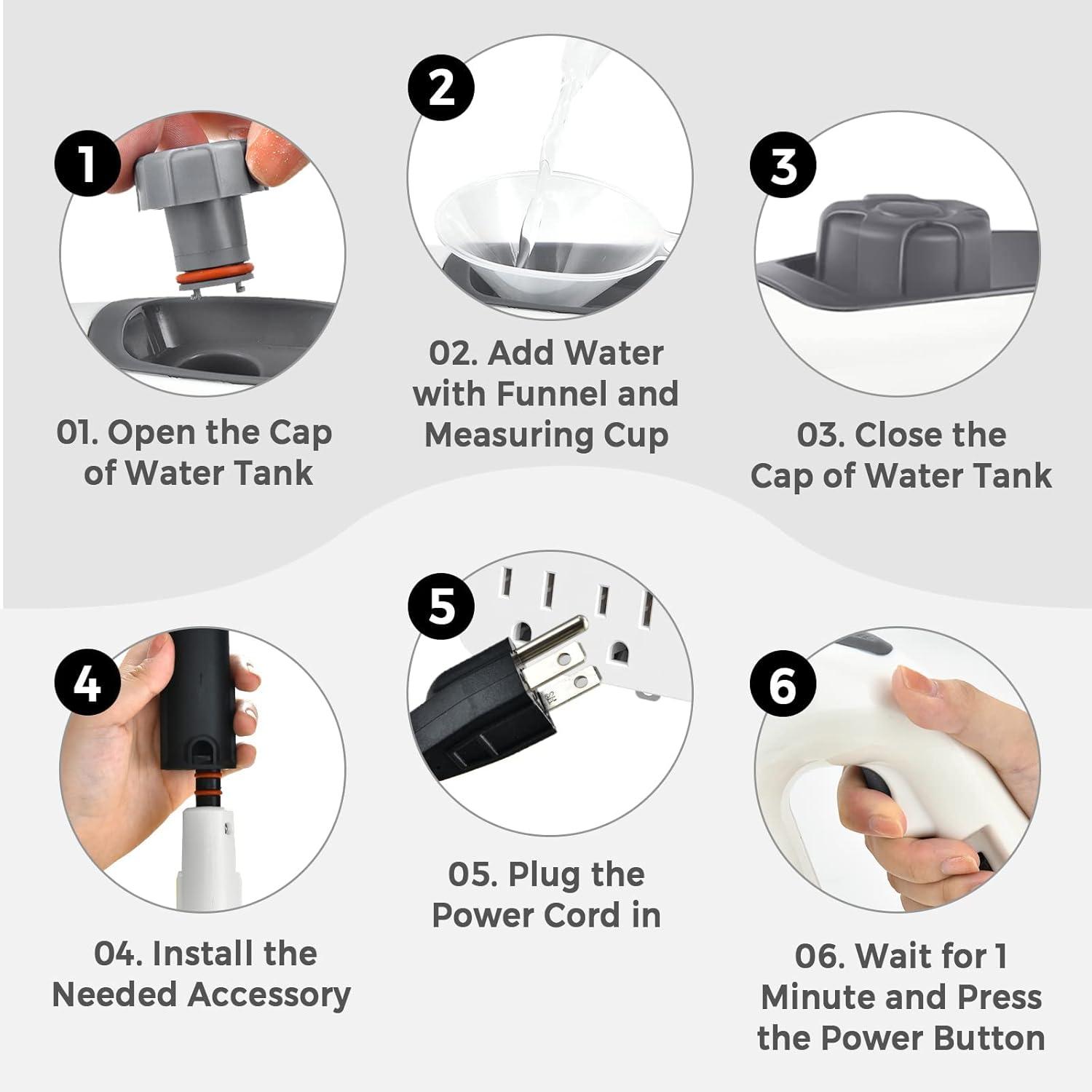 1

01. Open the Cap of Water Tank

2

02. Add Water with Funnel and Measuring Cup

3

03. Close the Cap of Water Tank

4

04. Install the Needed Accessory

5

05. Plug the Power Cord in

6

06. Wait for 1 Minute and Press the Power Button