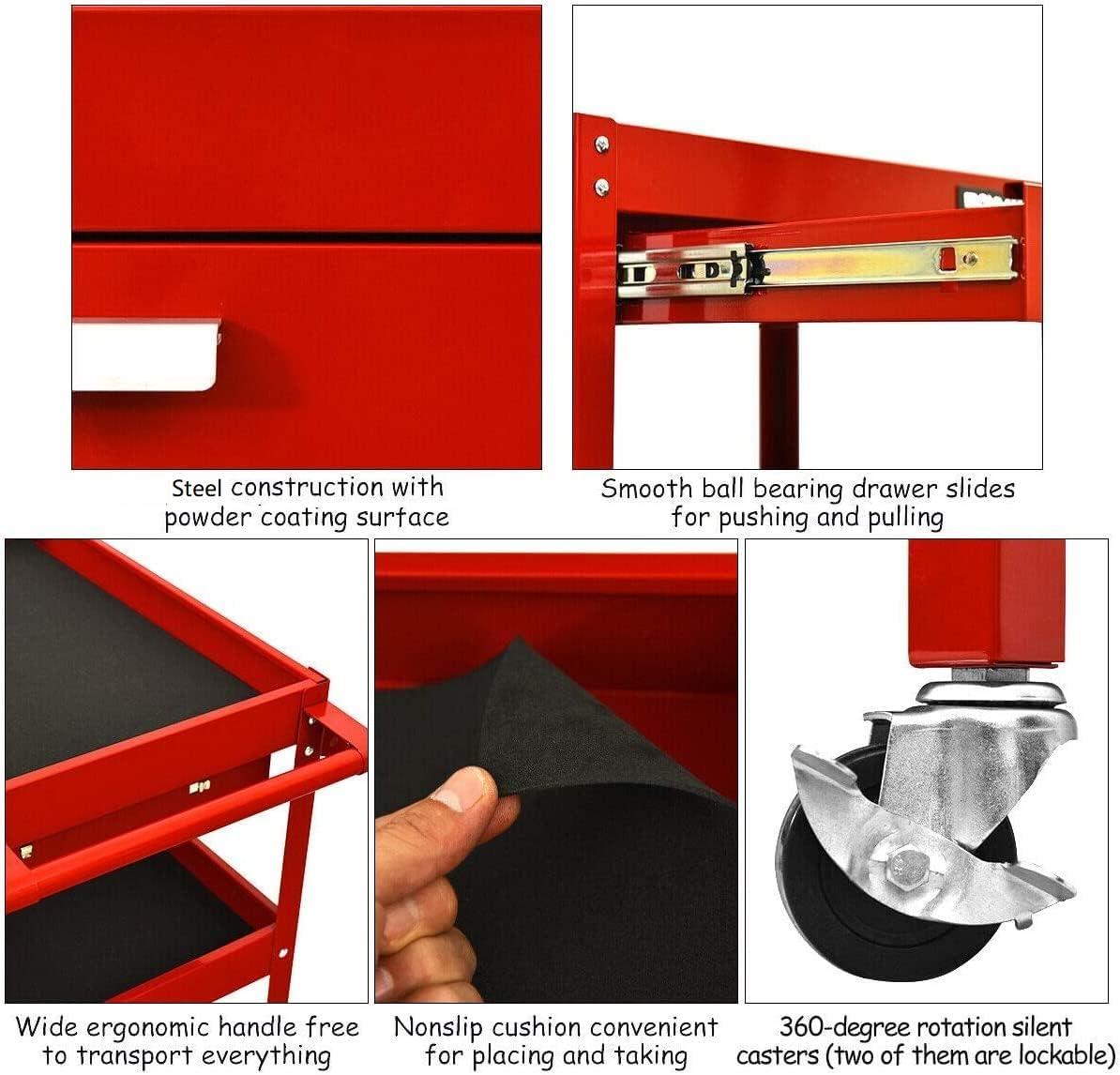 Steel construction with powder coating surface

Smooth ball bearing drawer slides for pushing and pulling

Wide ergonomic handle free to transport everything

Nonslip cushion convenient for placing and taking

360-degree rotation silent casters (two of them are lockable)