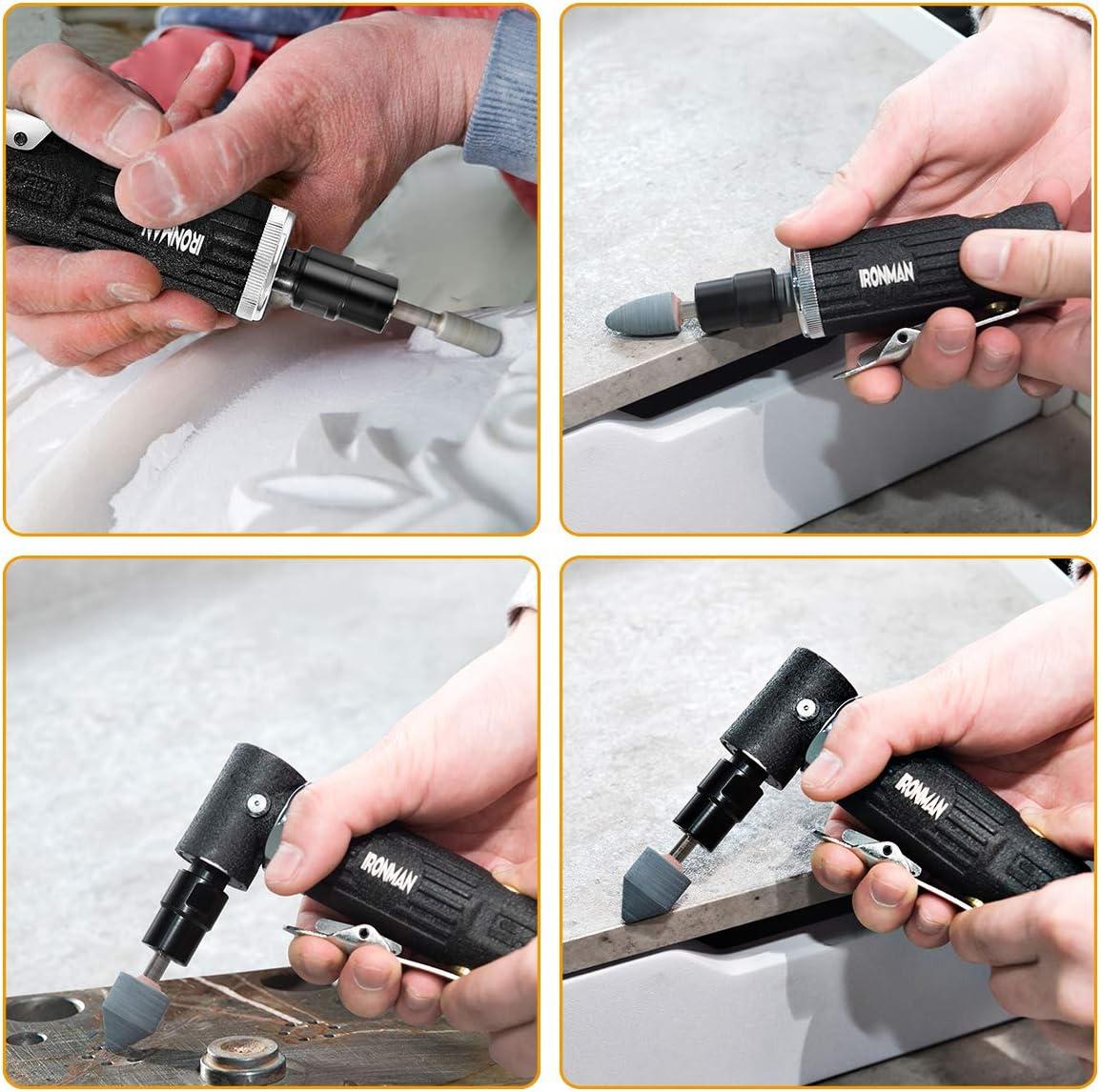 IRONMAN

IRONMAN

IRONMAN

IRONMAN