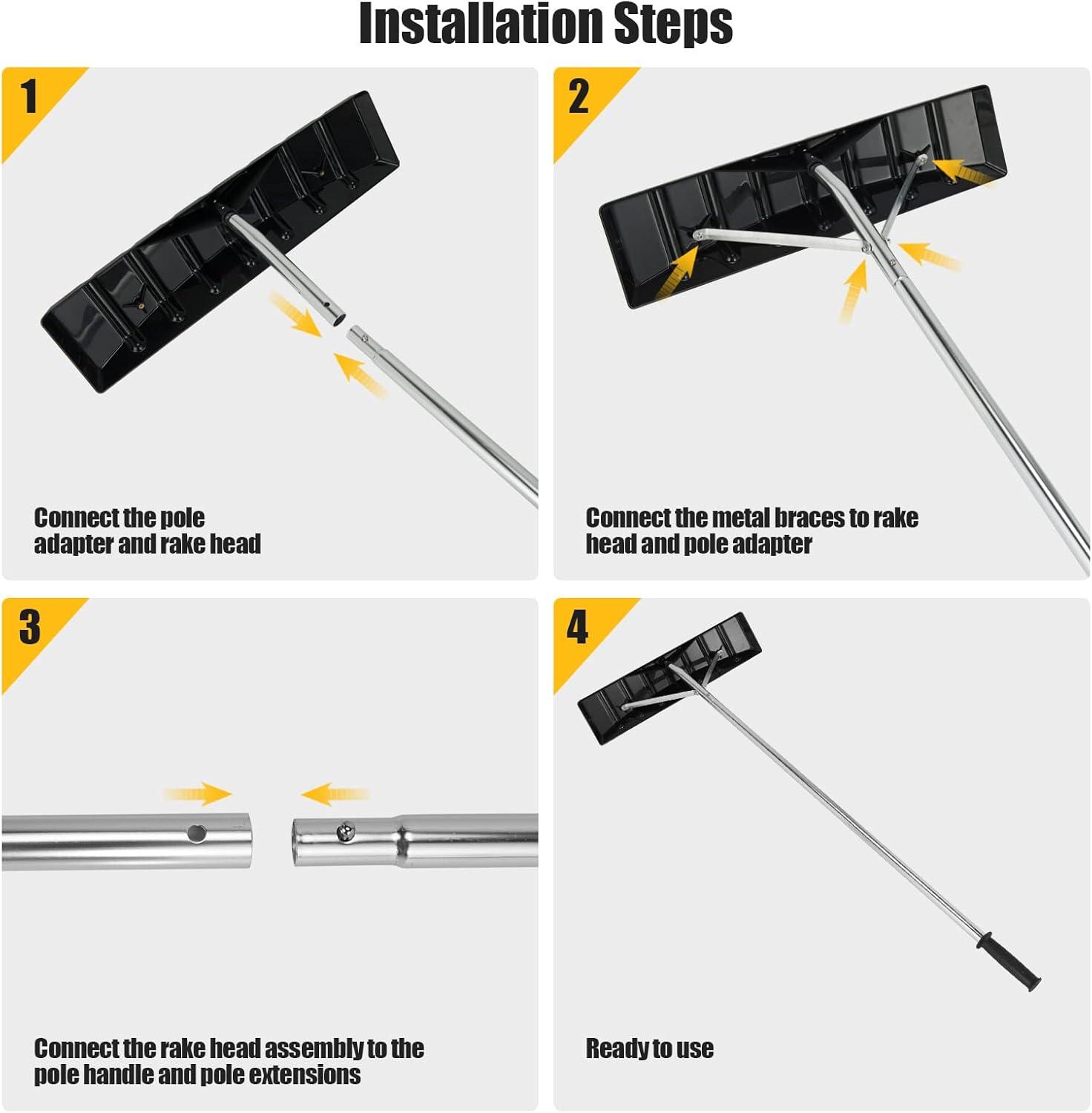 Installation Steps

1

Connect the pole adapter and rake head

2

Connect the metal braces to rake head and pole adapter

3

Connect the rake head assembly to the pole handle and pole extensions

4

Ready to use