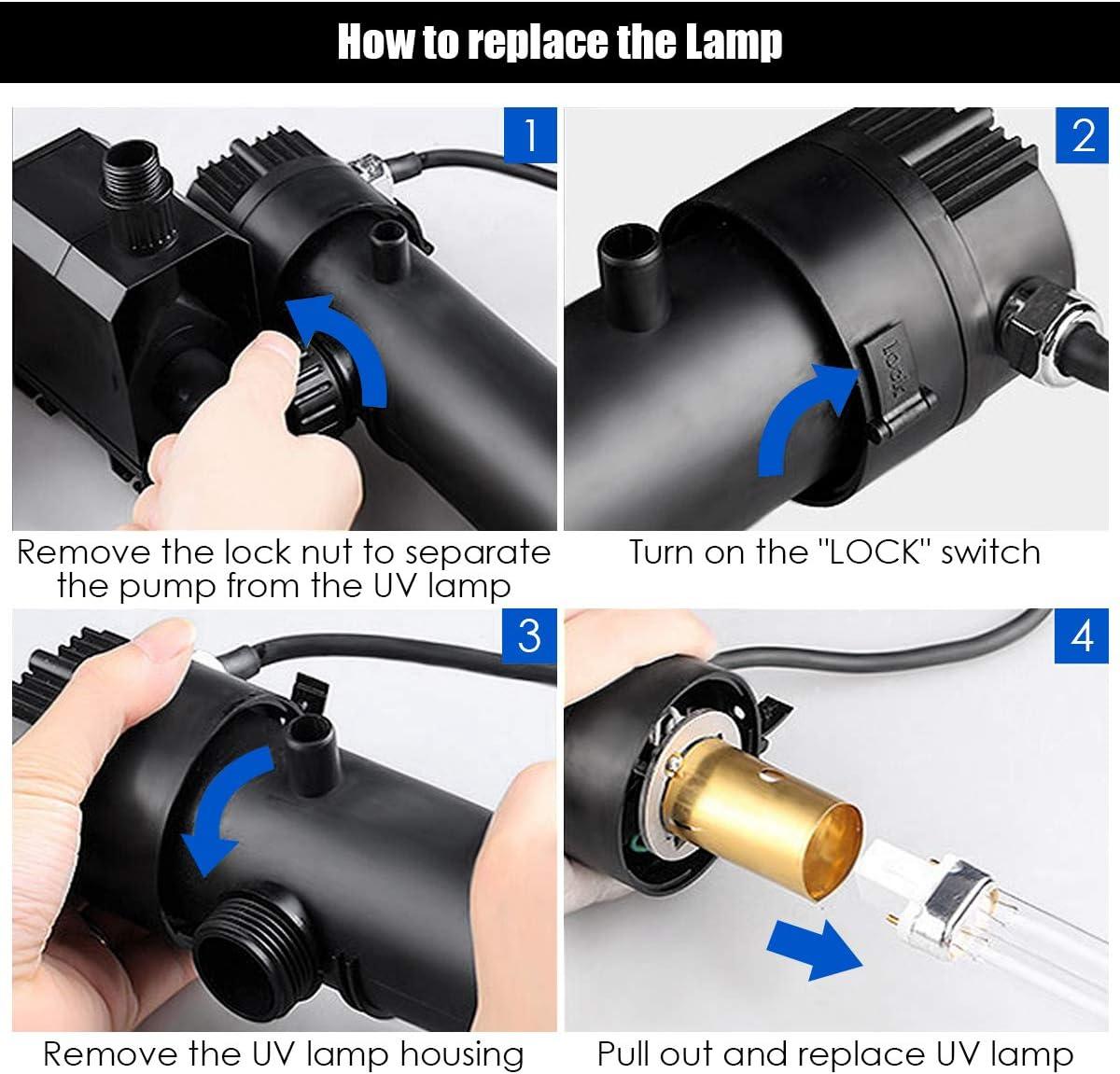 How to replace the Lamp

1

Remove the lock nut to separate the pump from the UV lamp

2

Lock

Turn on the "LOCK" switch

3

Remove the UV lamp housing

4

Pull out and replace UV lamp