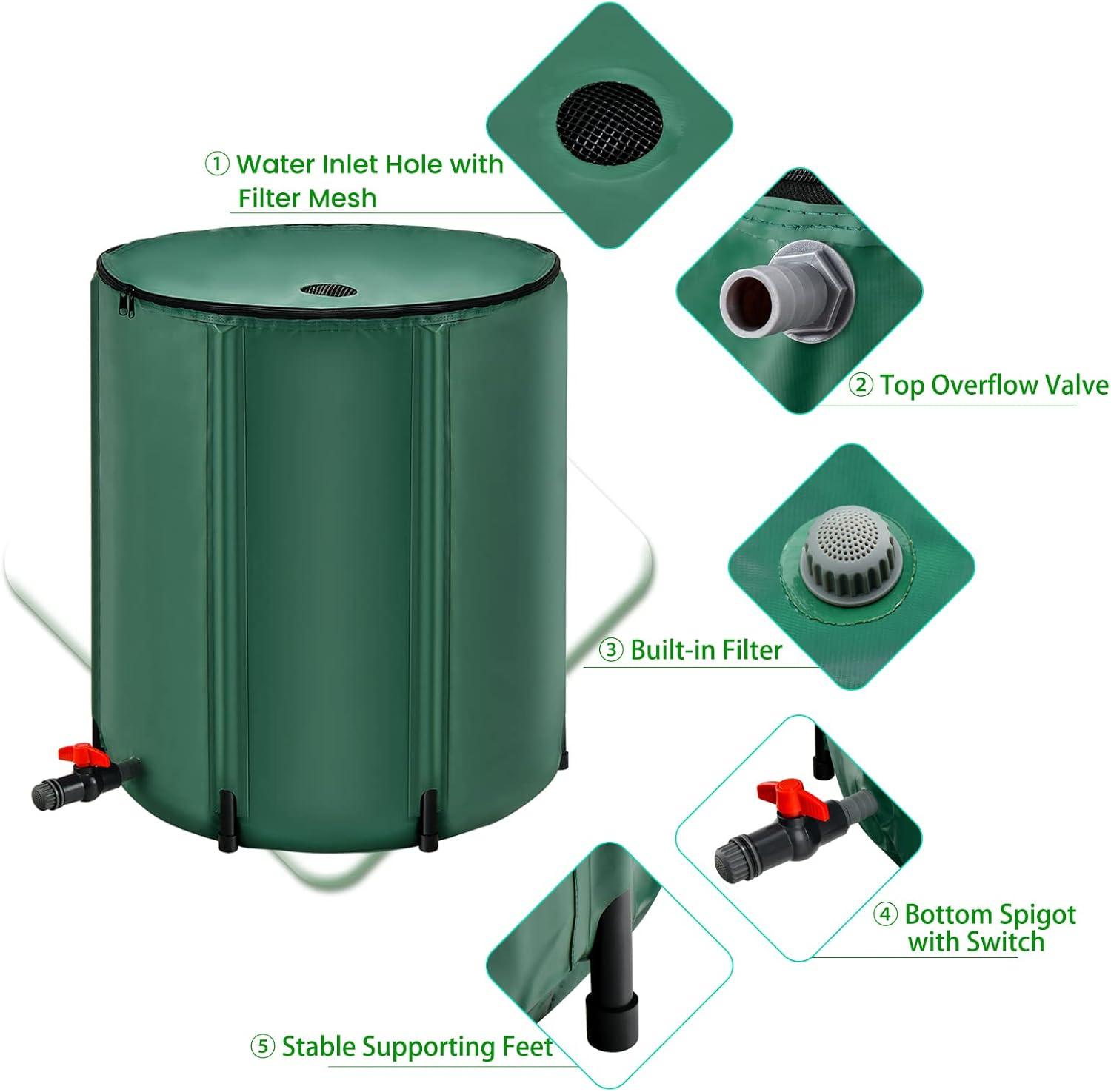 ① Water Inlet Hole with Filter Mesh

② Top Overflow Valve

③ Built-in Filter

④ Bottom Spigot with Switch

⑤ Stable Supporting Feet