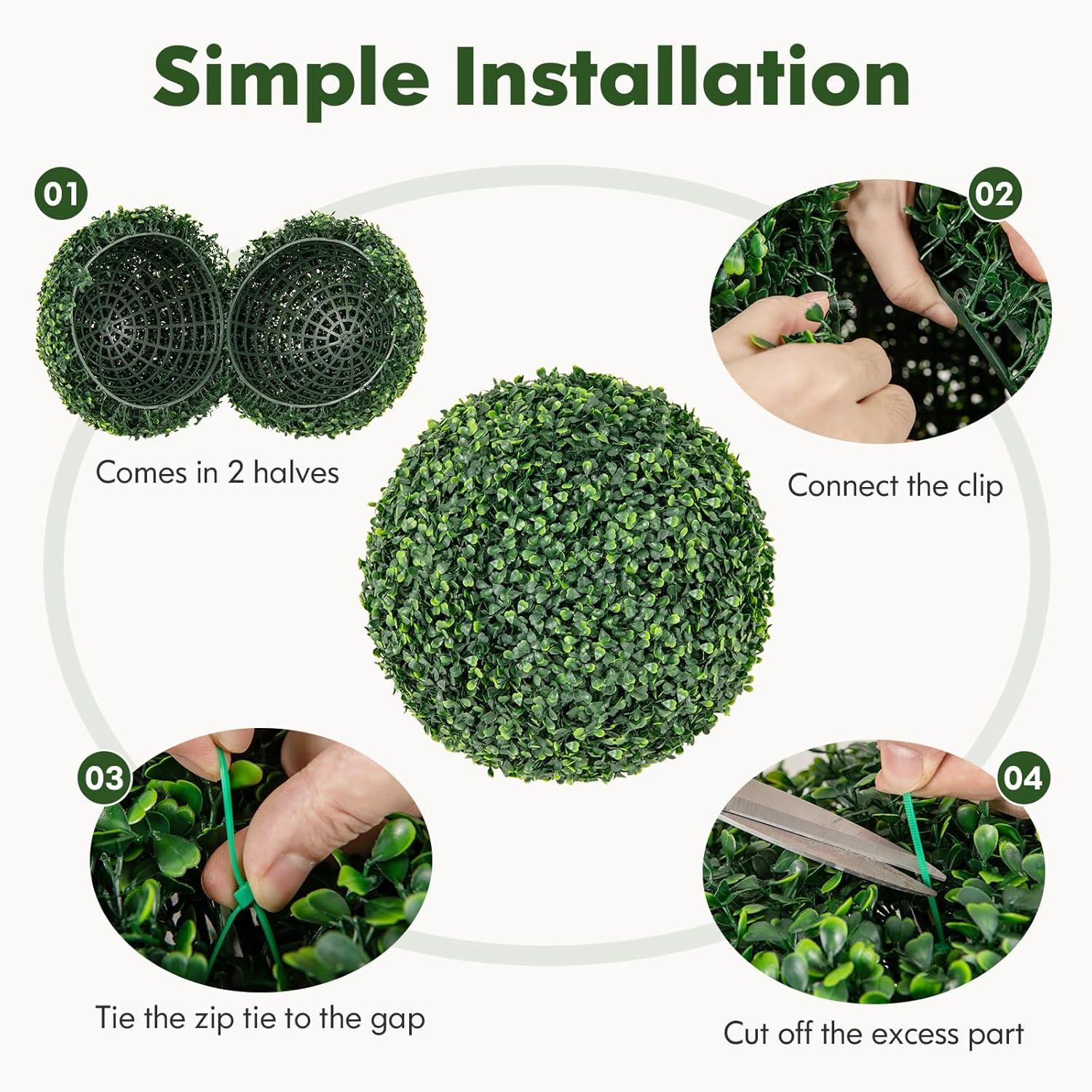 Simple Installation

01

Comes in 2 halves

02

Connect the clip

03

Tie the zip tie to the gap

04

Cut off the excess part