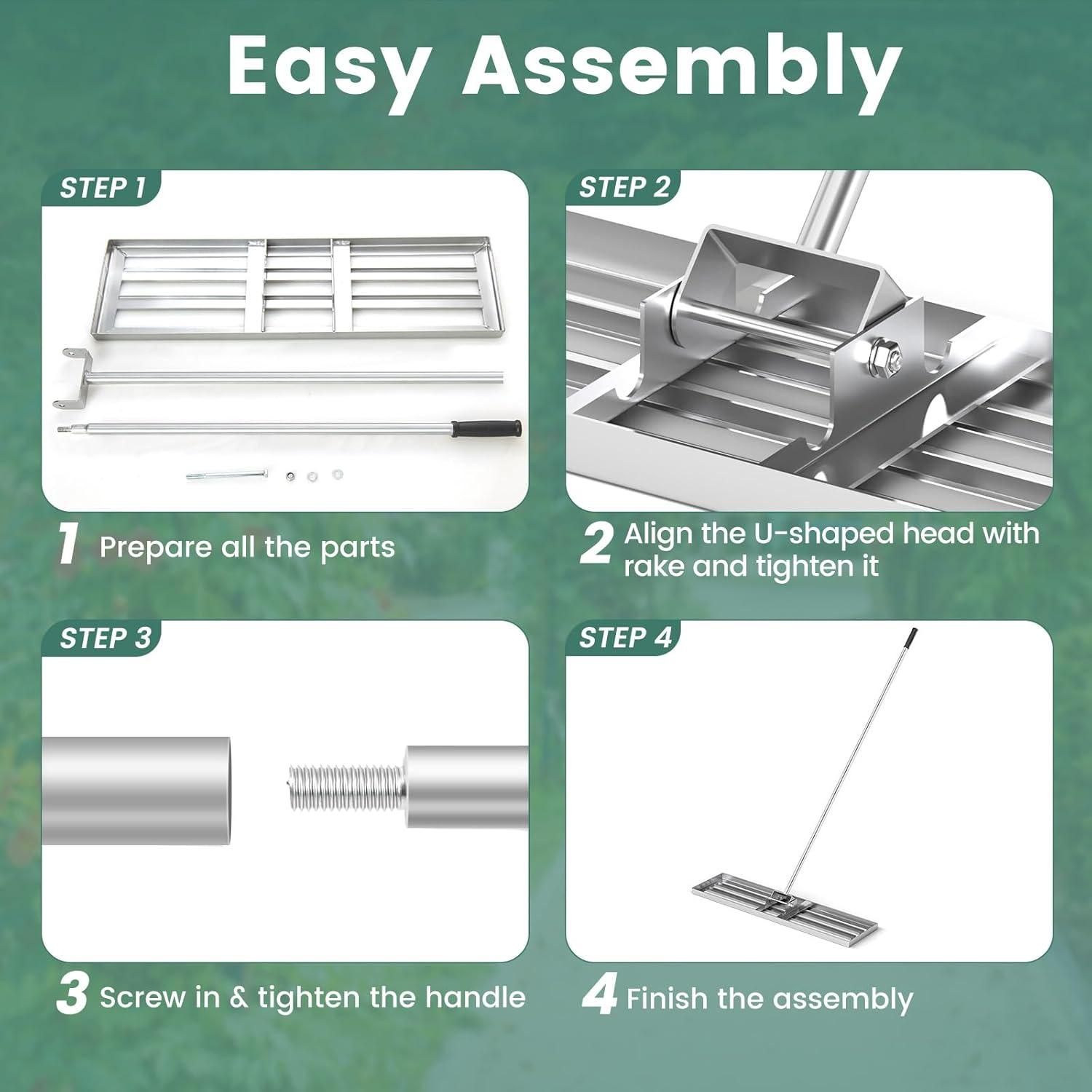 Easy Assembly

STEP 1

1 Prepare all the parts

STEP 2

2 Align the U-shaped head with rake and tighten it

STEP 3

3 Screw in & tighten the handle

STEP 4

4 Finish the assembly