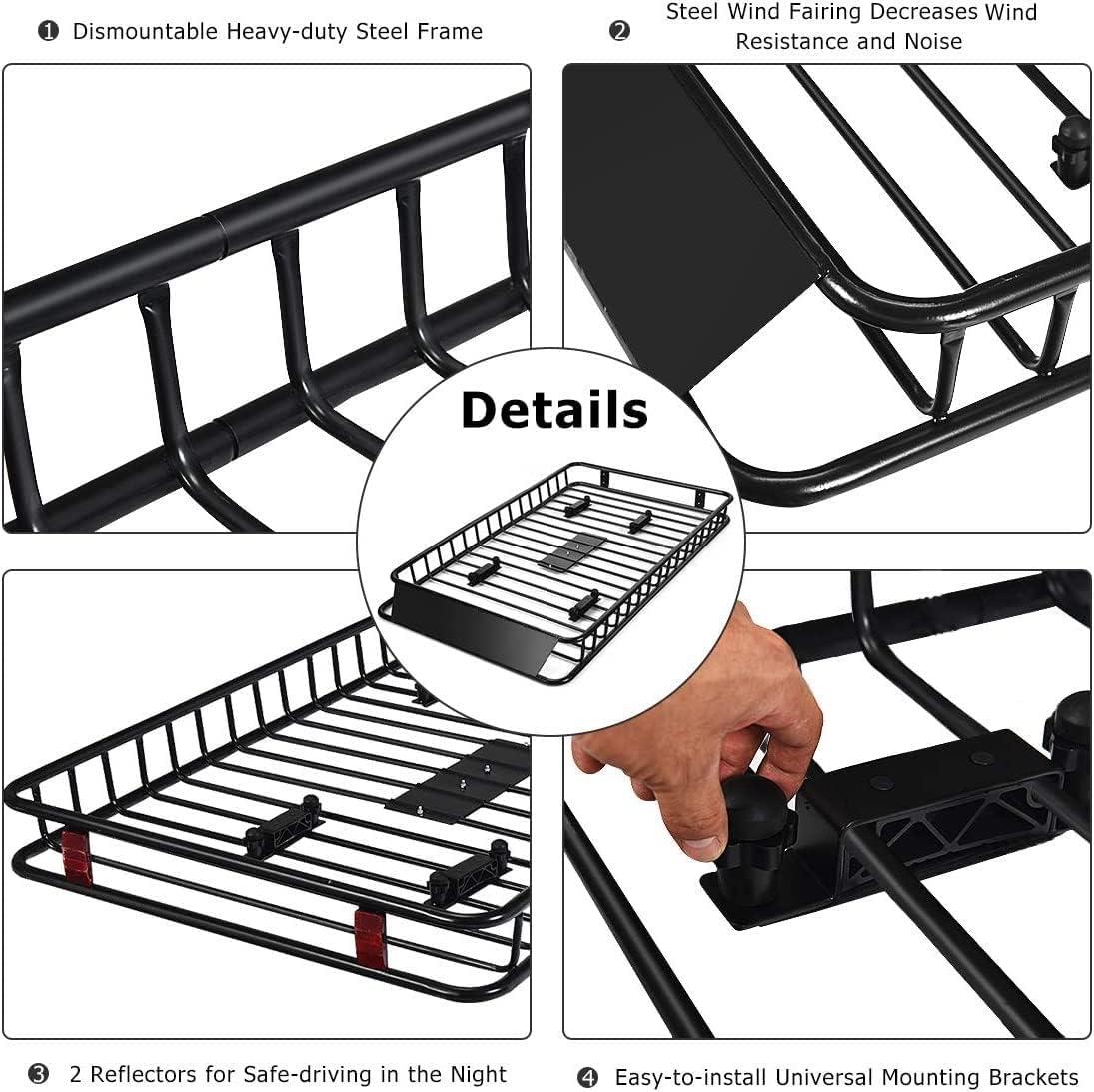 ❶ Dismountable Heavy-duty Steel Frame

❷ Steel Wind Fairing Decreases Wind Resistance and Noise

Details

❸ 2 Reflectors for Safe-driving in the Night

❹ Easy-to-install Universal Mounting Brackets