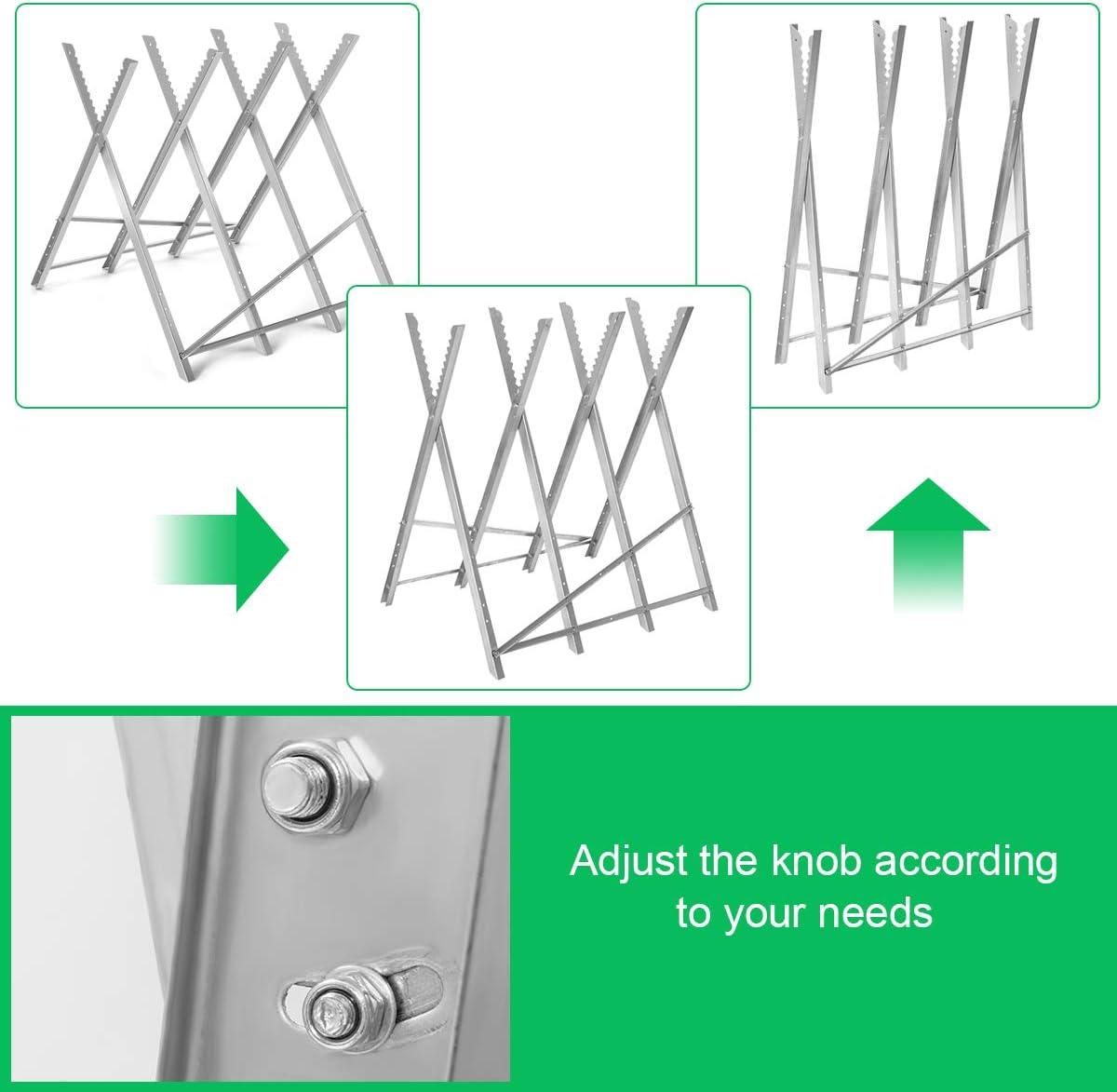 Adjust the knob according to your needs