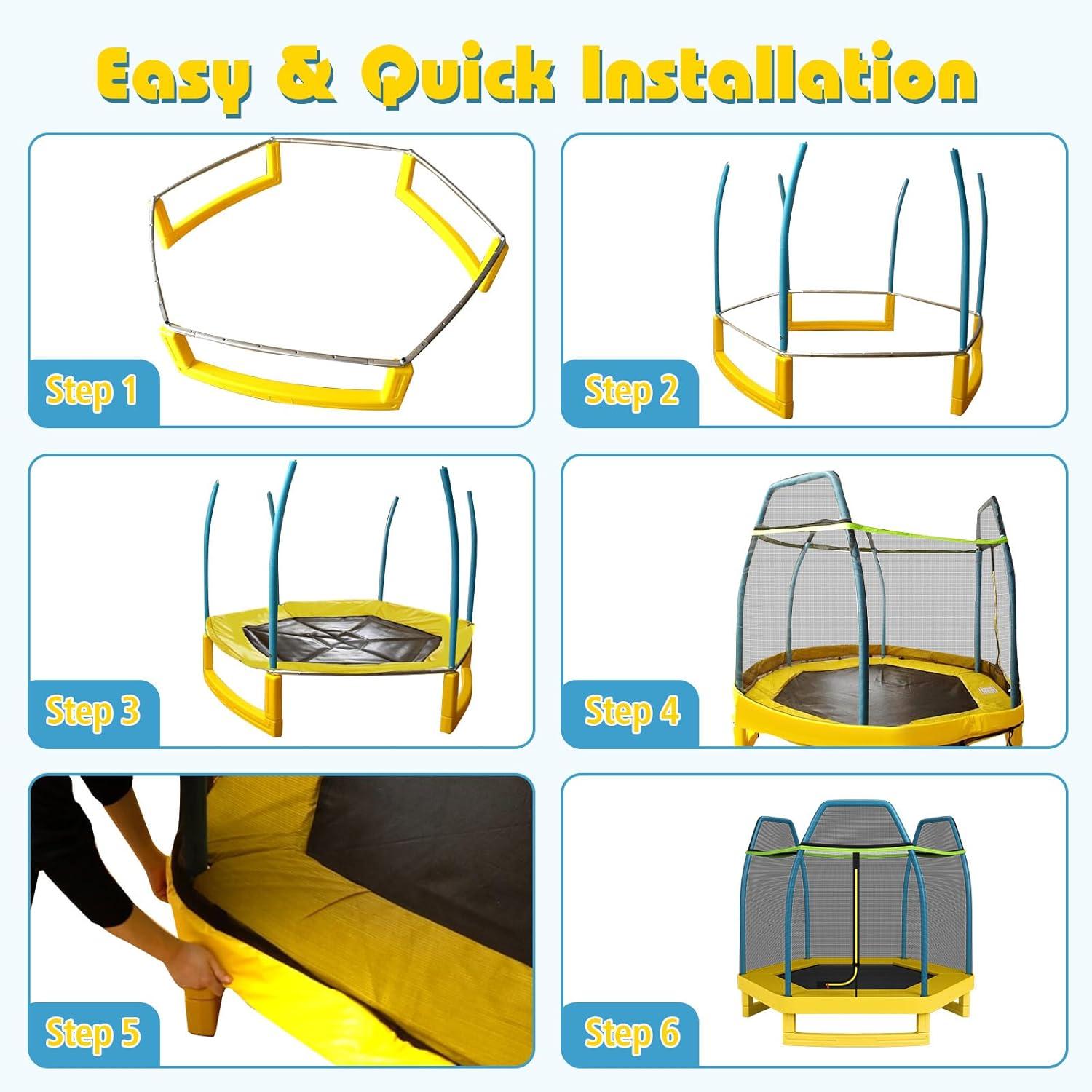 Easy & Quick Installation

Step 1

Step 2

Step 3

Step 4

Step 5

Step 6