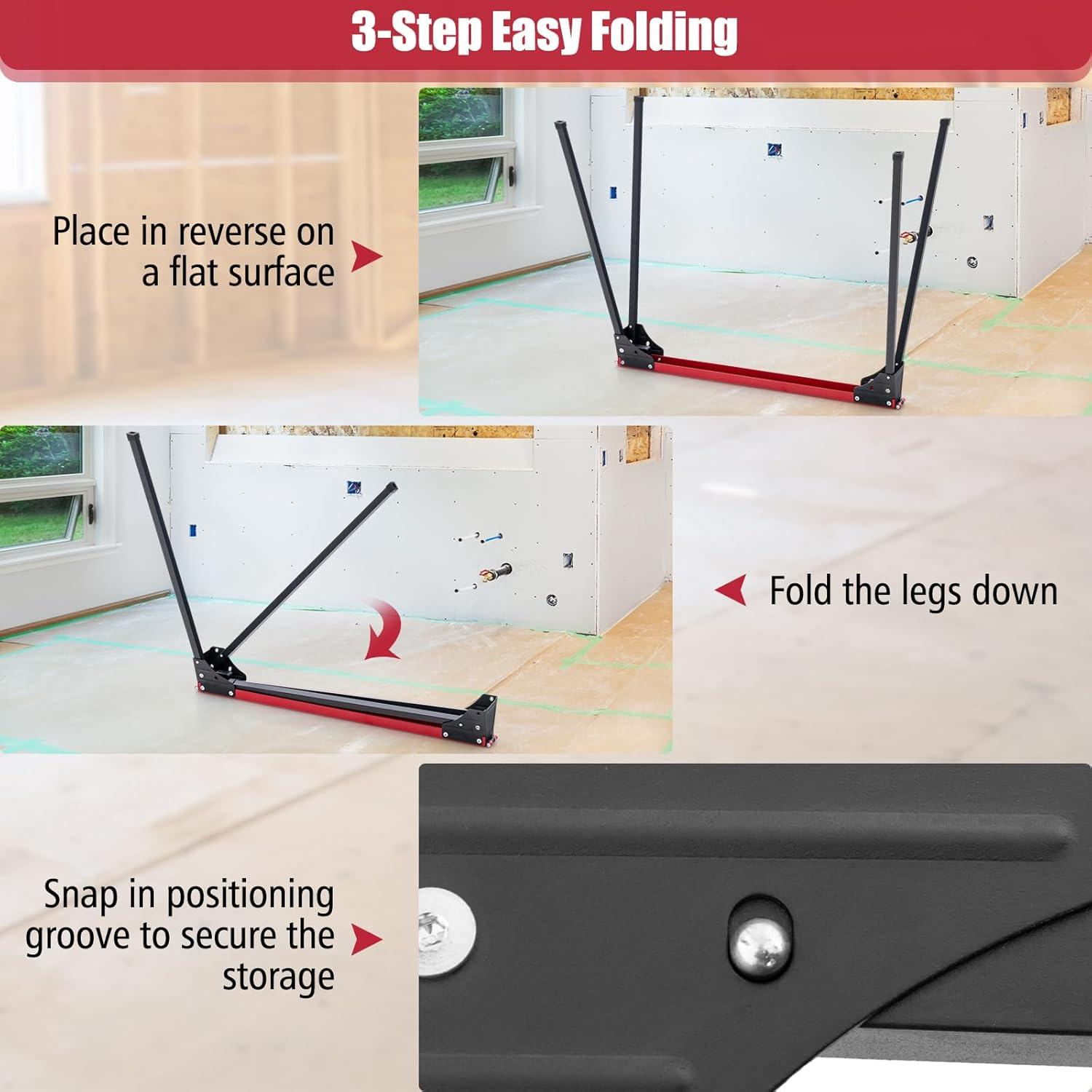 3-Step Easy Folding

Place in reverse on a flat surface

Fold the legs down

Snap in positioning groove to secure the storage