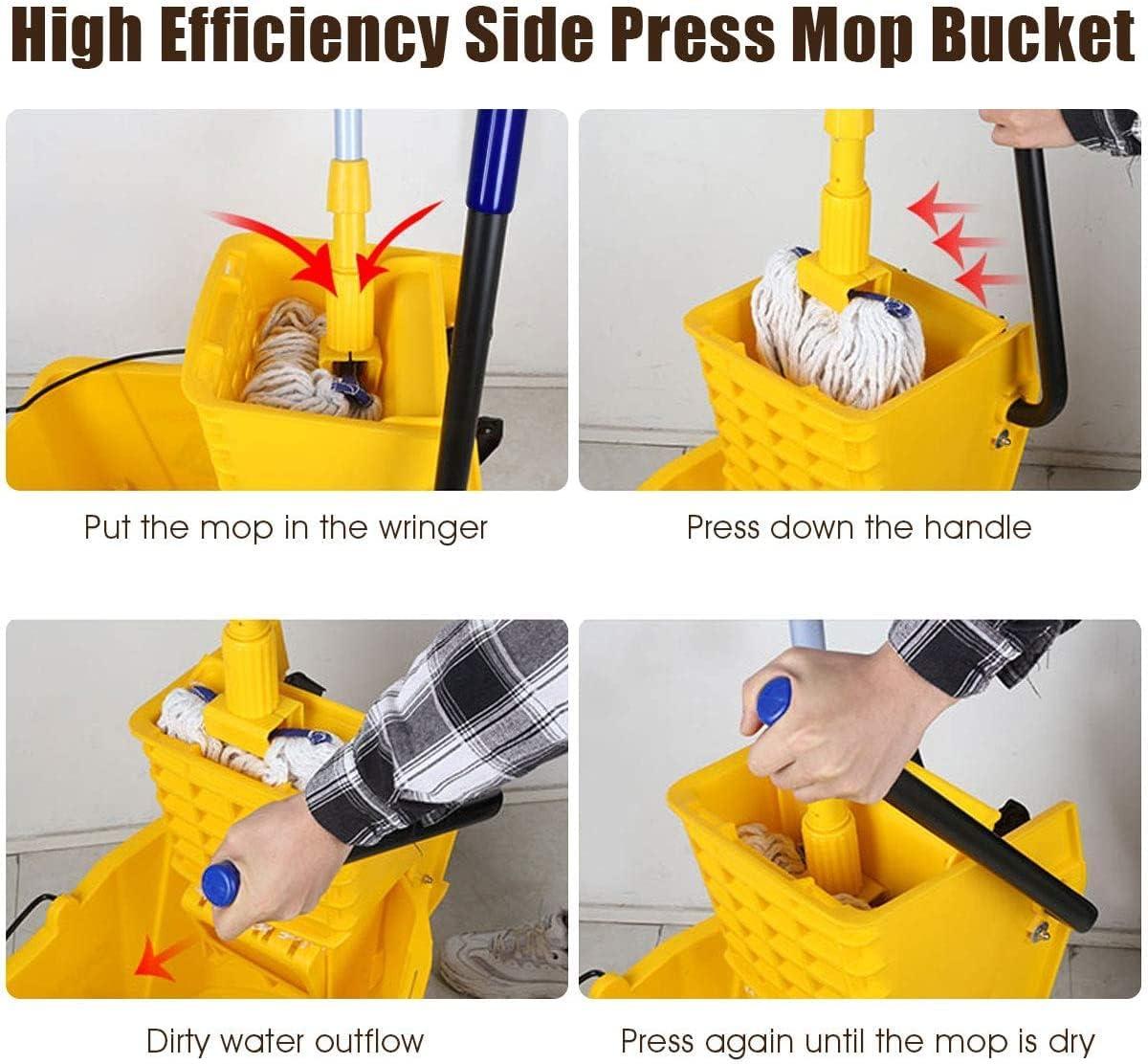 High Efficiency Side Press Mop Bucket

Put the mop in the wringer

Press down the handle

Dirty water outflow

Press again until the mop is dry