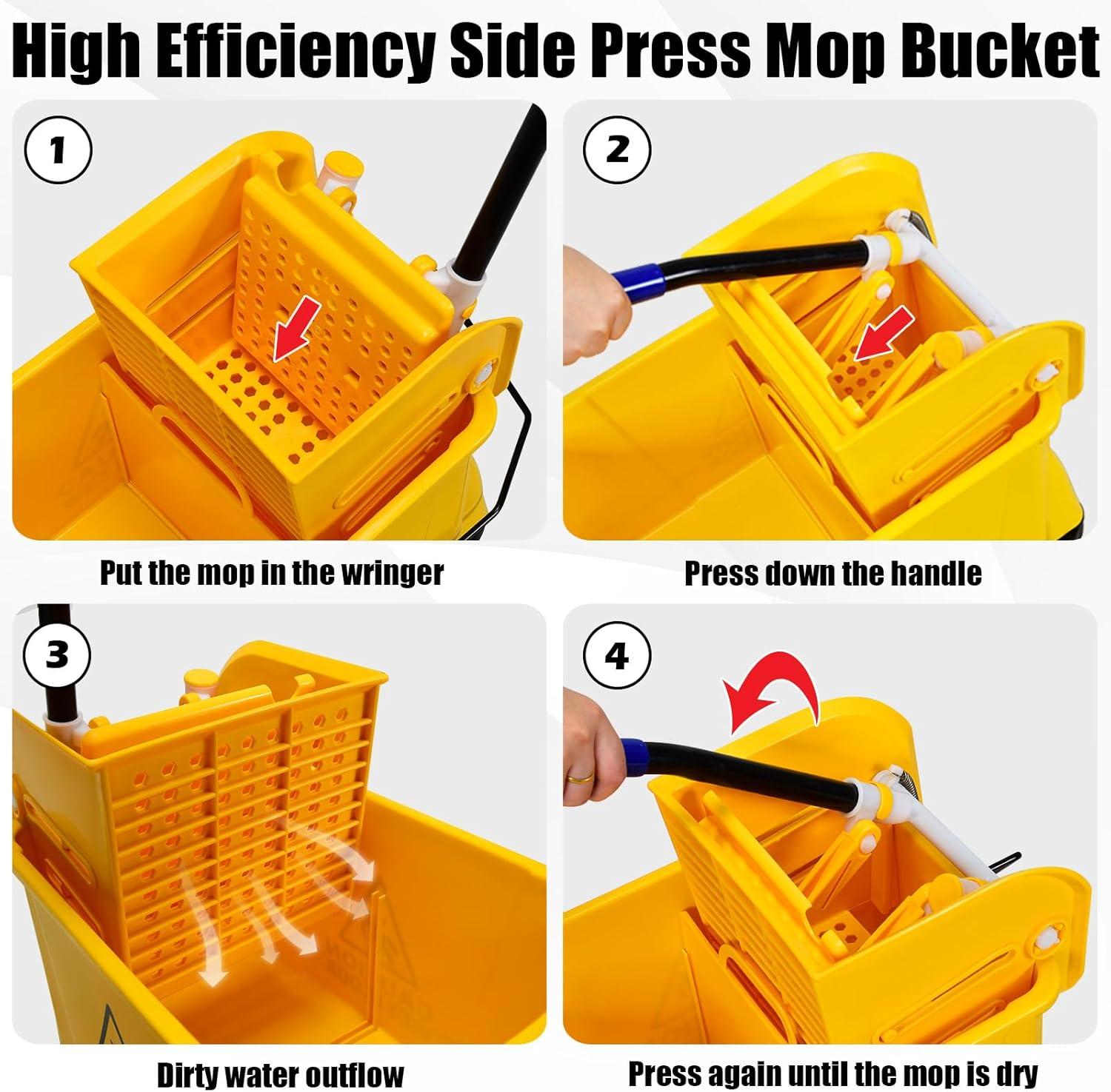 High Efficiency Side Press Mop Bucket

1

Put the mop in the wringer

2

Press down the handle

3

Dirty water outflow

4

Press again until the mop is dry